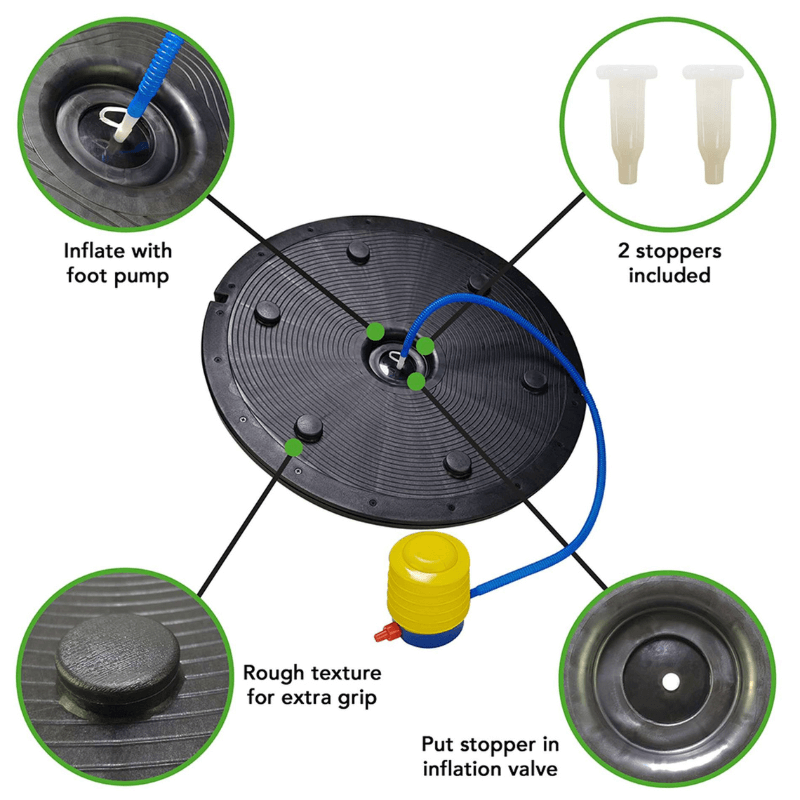 Inflate with foot pump

2 stoppers included

Rough texture for extra grip

Put stopper in inflation valve