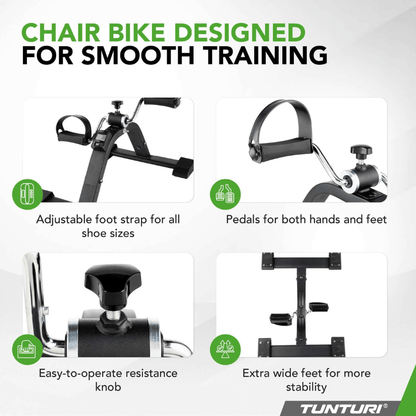 CHAIR BIKE DESIGNED
FOR SMOOTH TRAINING

Adjustable foot strap for all shoe sizes

Pedals for both hands and feet

Easy-to-operate resistance knob

Extra wide feet for more stability

TUNTURI®