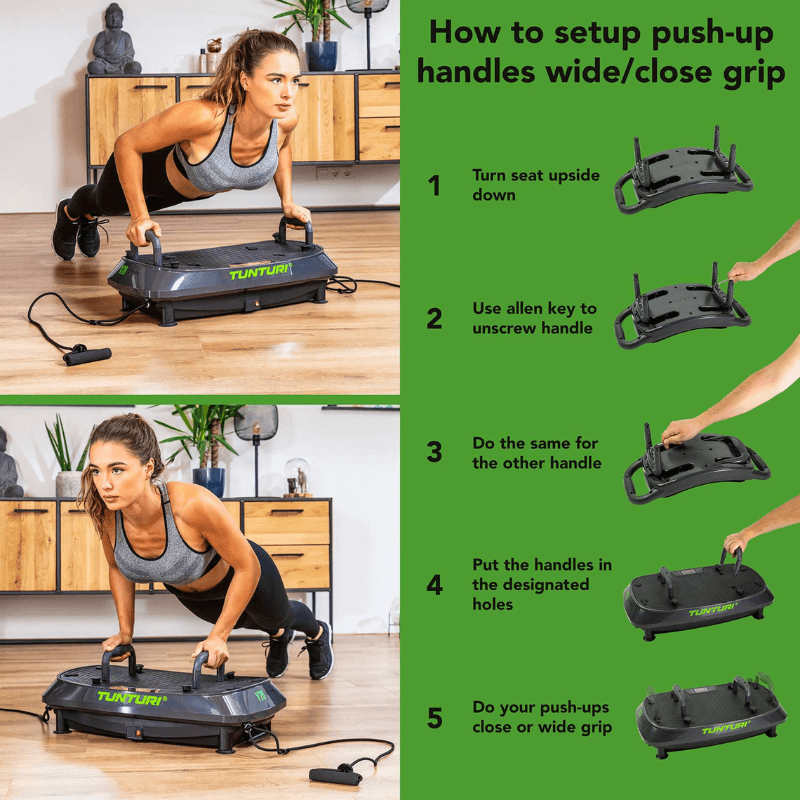 TUNTURI

TUNTURI

How to setup push-up handles wide/close grip

1 Turn seat upside down

2 Use allen key to unscrew handle

3 Do the same for the other handle

4 Put the handles in the designated holes

TUNTURI

5 Do your push-ups close or wide grip

TUNTURI