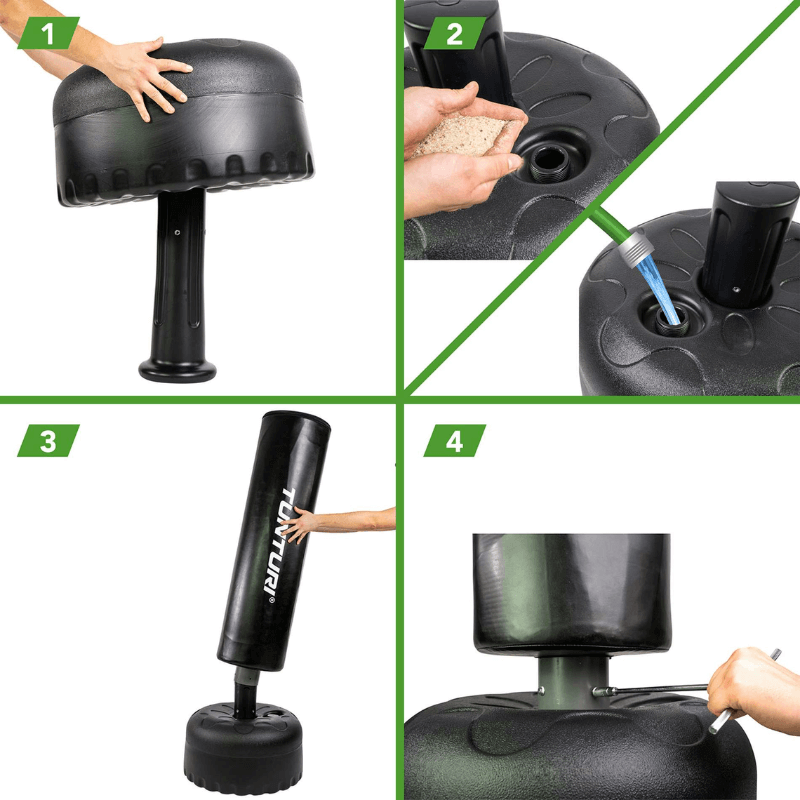 1

2

3

TUNTURI®

4