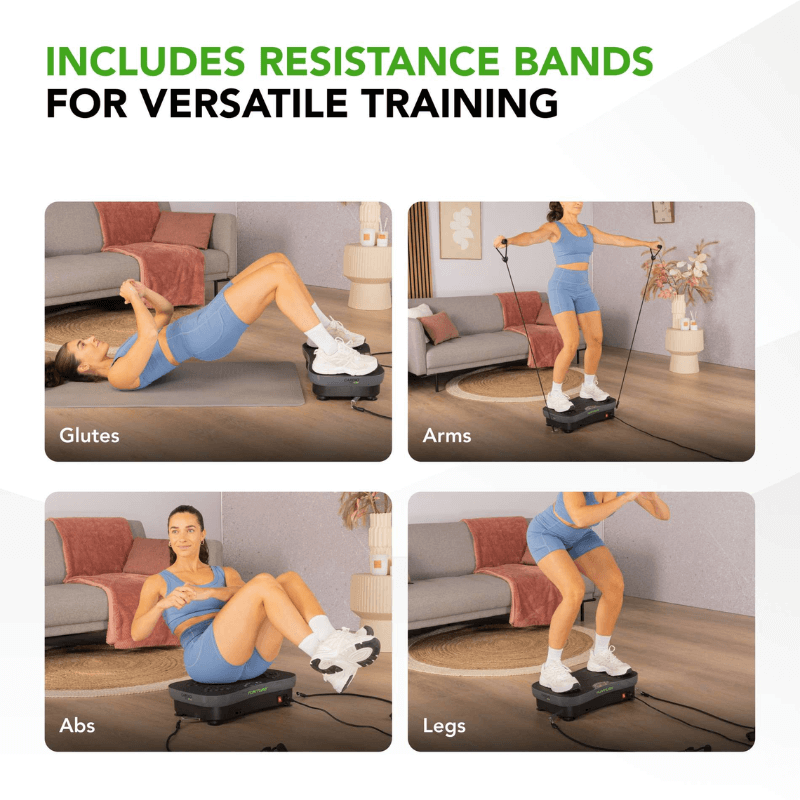 INCLUDES RESISTANCE BANDS
FOR VERSATILE TRAINING

Glutes

Arms

Abs

Legs