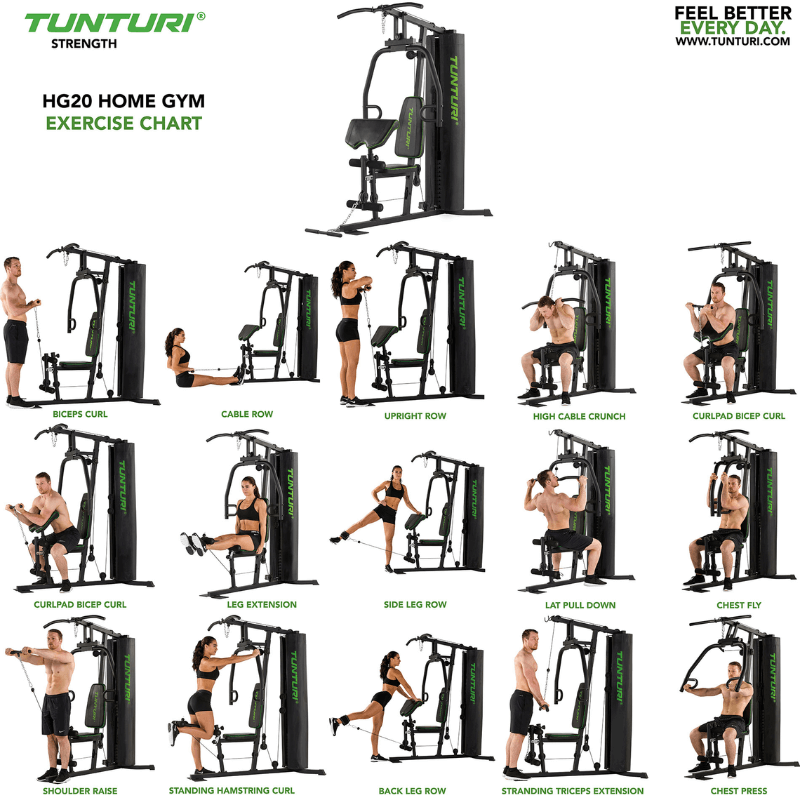 TUNTURI®
STRENGTH

FEEL BETTER
EVERY DAY.
WWW.TUNTURI.COM

HG20 HOME GYM
EXERCISE CHART

TUNTURI

BICEPS CURL

CABLE ROW

UPRIGHT ROW

HIGH CABLE CRUNCH

CURLPAD BICEP CURL

CURLPAD BICEP CURL

LEG EXTENSION

SIDE LEG ROW

LAT PULL DOWN

CHEST FLY

SHOULDER RAISE

STANDING HAMSTRING CURL

BACK LEG ROW

STRANDING TRICEPS EXTENSION

CHEST PRESS