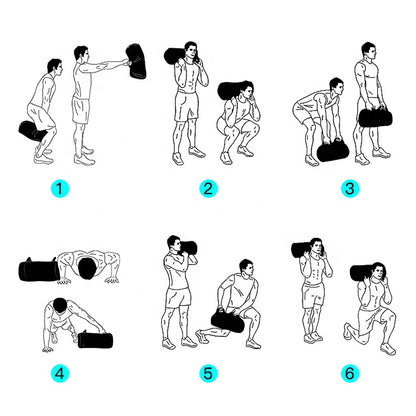 1

2

3

4

5

6