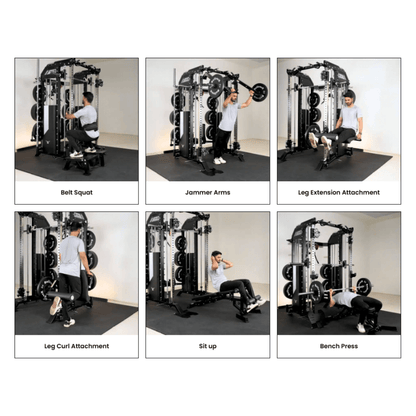 Belt Squat

Jammer Arms

Leg Extension Attachment

Leg Curl Attachment

Sit up

Bench Press