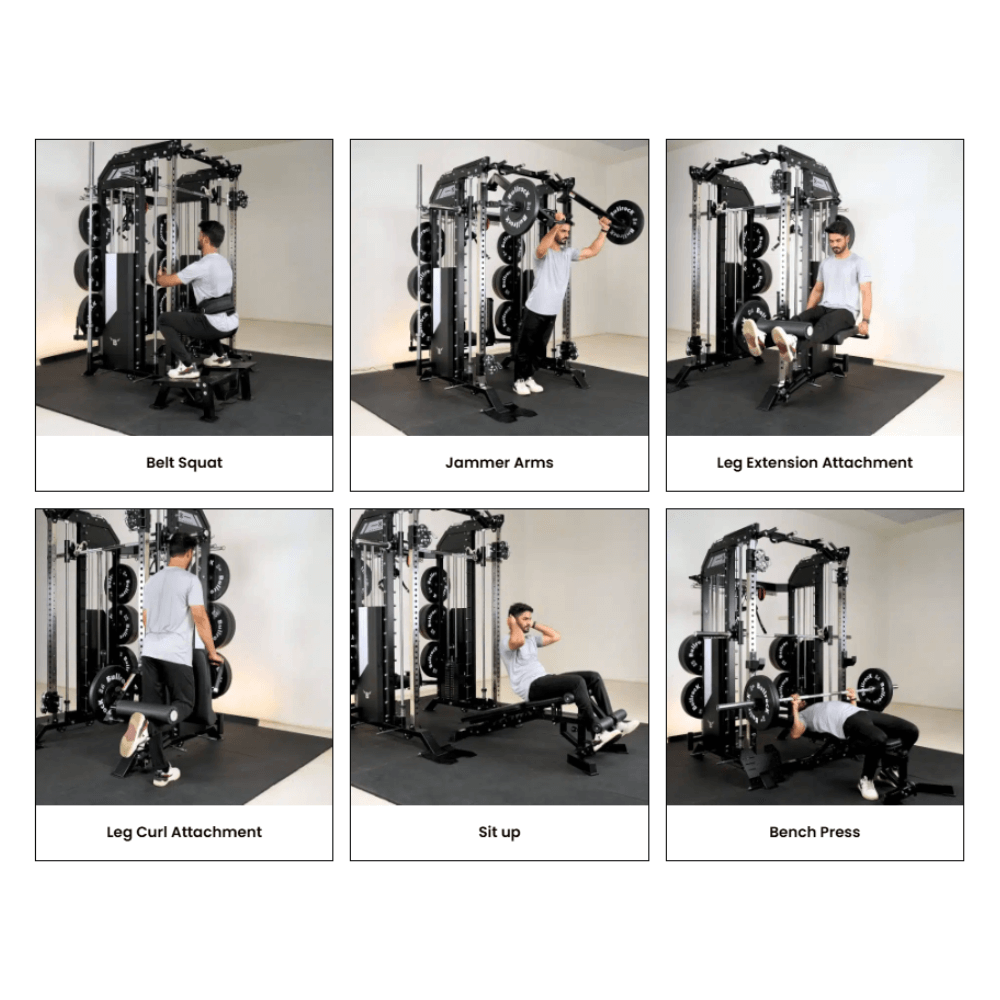 Belt Squat

Jammer Arms

Leg Extension Attachment

Leg Curl Attachment

Sit up

Bench Press