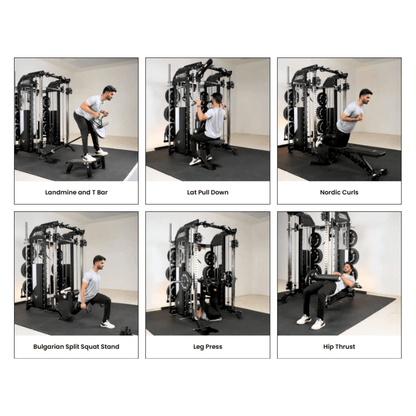 Landmine and T Bar

Lat Pull Down

Nordic Curls

Bulgarian Split Squat Stand

Leg Press

Hip Thrust