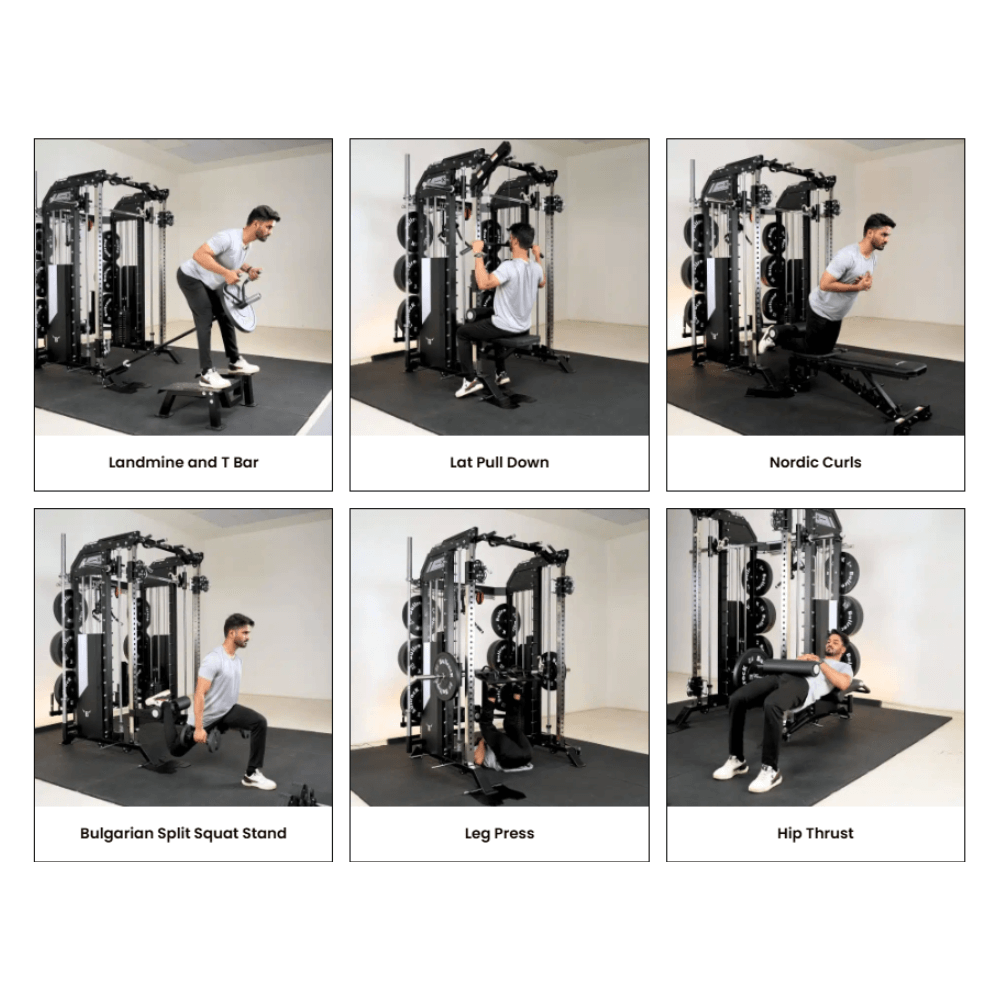 Landmine and T Bar

Lat Pull Down

Nordic Curls

Bulgarian Split Squat Stand

Leg Press

Hip Thrust