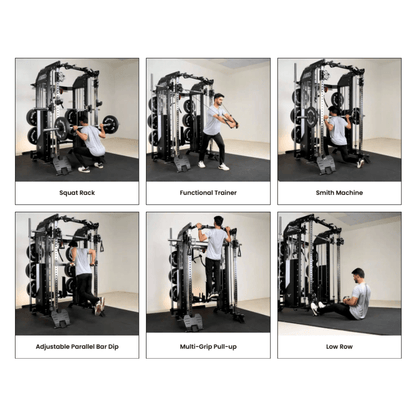 Squat Rack

Functional Trainer

Smith Machine

Adjustable Parallel Bar Dip

Multi-Grip Pull-up

Low Row