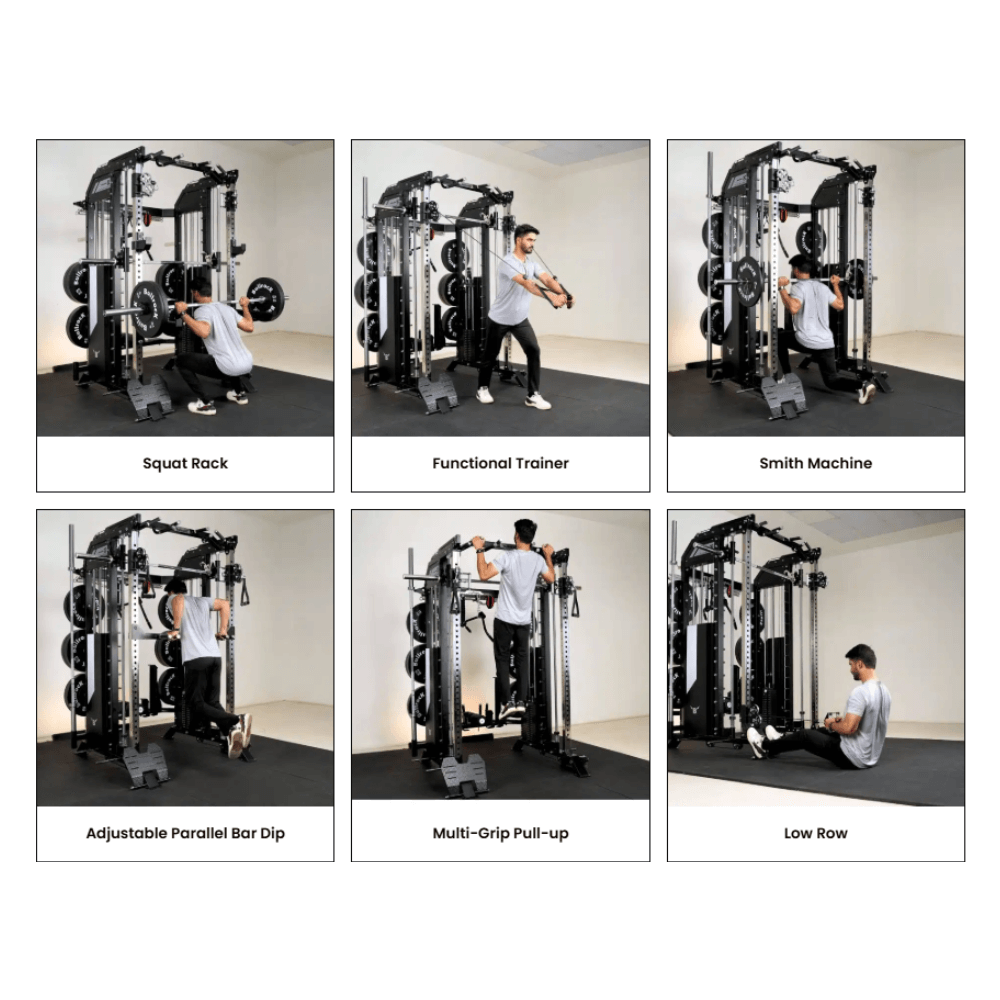 Squat Rack

Functional Trainer

Smith Machine

Adjustable Parallel Bar Dip

Multi-Grip Pull-up

Low Row