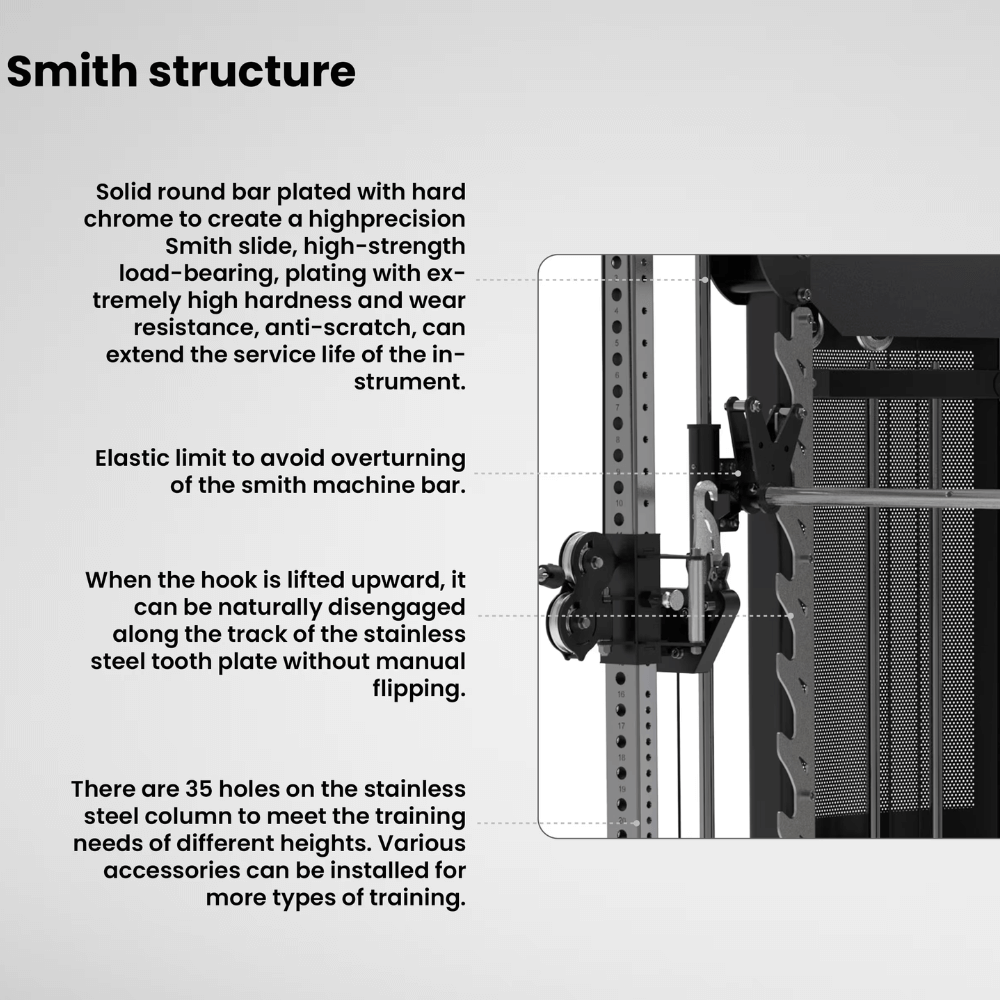 Smith structure

Solid round bar plated with hard chrome to create a highprecision Smith slide, high-strength load-bearing, plating with extremely high hardness and wear resistance, anti-scratch, can extend the service life of the instrument.

Elastic limit to avoid overturning of the smith machine bar.

When the hook is lifted upward, it can be naturally disengaged along the track of the stainless steel tooth plate without manual flipping.

There are 35 holes on the stainless steel column to meet the training needs of different heights. Various accessories can be installed for more types of training.