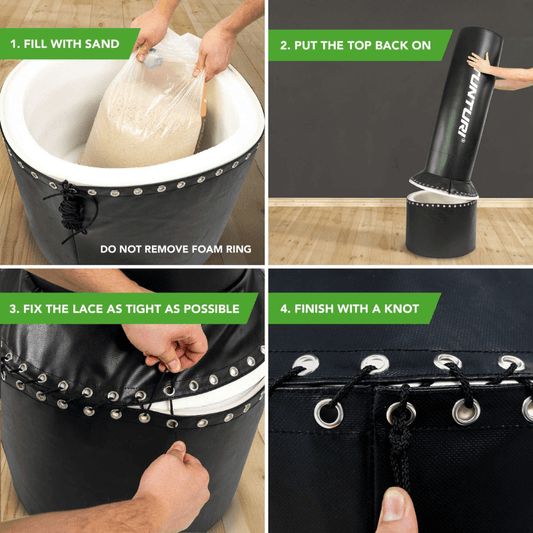 1. FILL WITH SAND

DO NOT REMOVE FOAM RING

2. PUT THE TOP BACK ON

TUNTURI

3. FIX THE LACE AS TIGHT AS POSSIBLE

4. FINISH WITH A KNOT