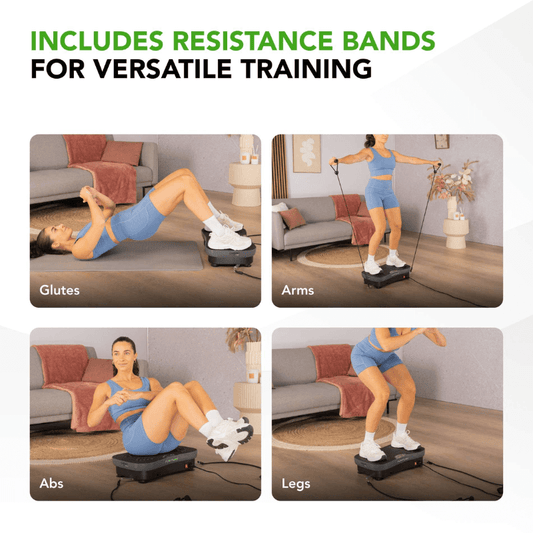 INCLUDES RESISTANCE BANDS
FOR VERSATILE TRAINING

Glutes

Arms

Abs

Legs