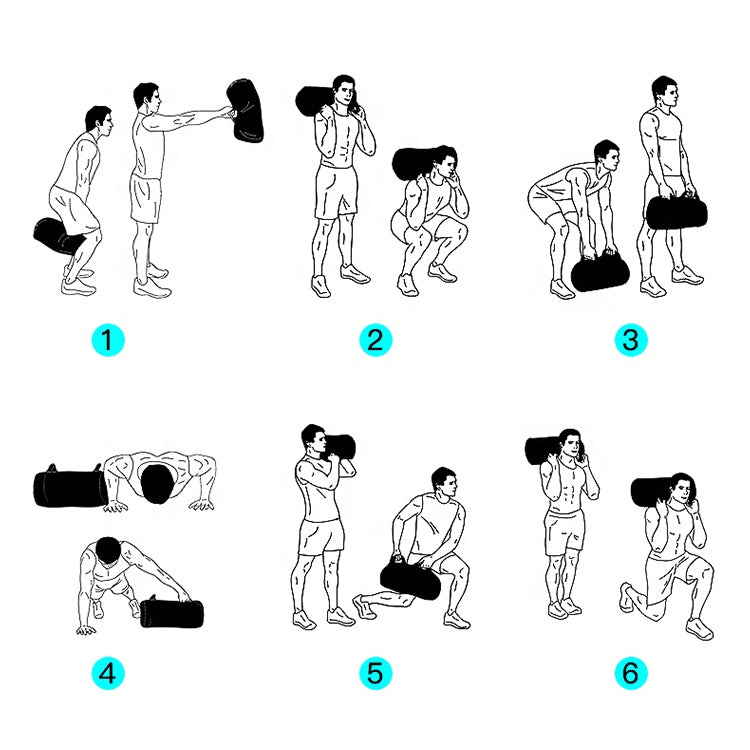 1

2

3

4

5

6